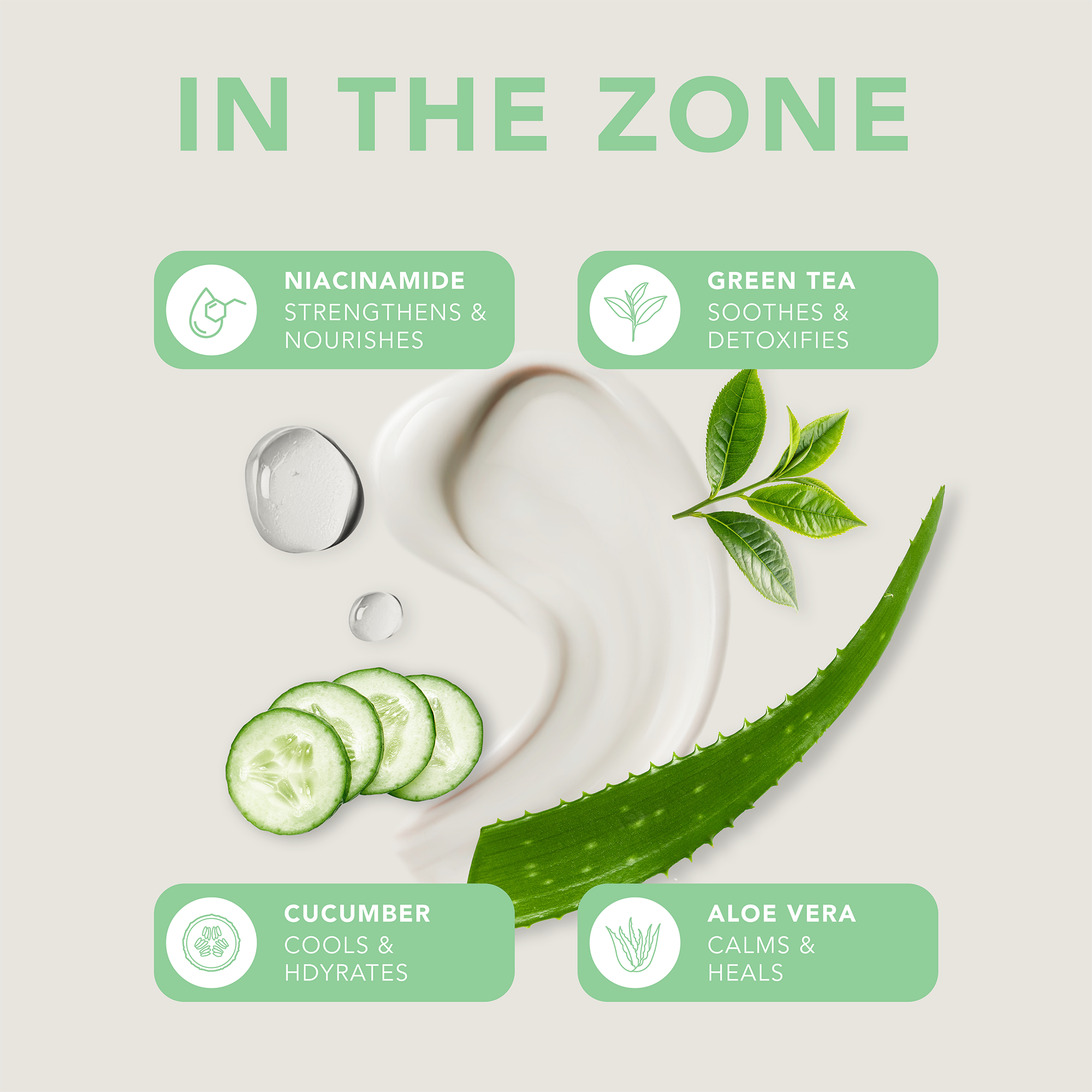 IN THE ZONE

NIACINAMIDE
STRENGTHENS & NOURISHES

GREEN TEA
SOOTHES & DETOXIFIES

CUCUMBER
COOLS & HDYRATES

ALOE VERA
CALMS & HEALS